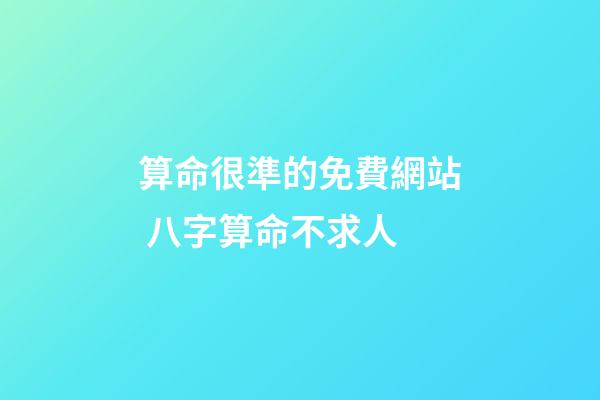 算命很準的免費網站 八字算命不求人